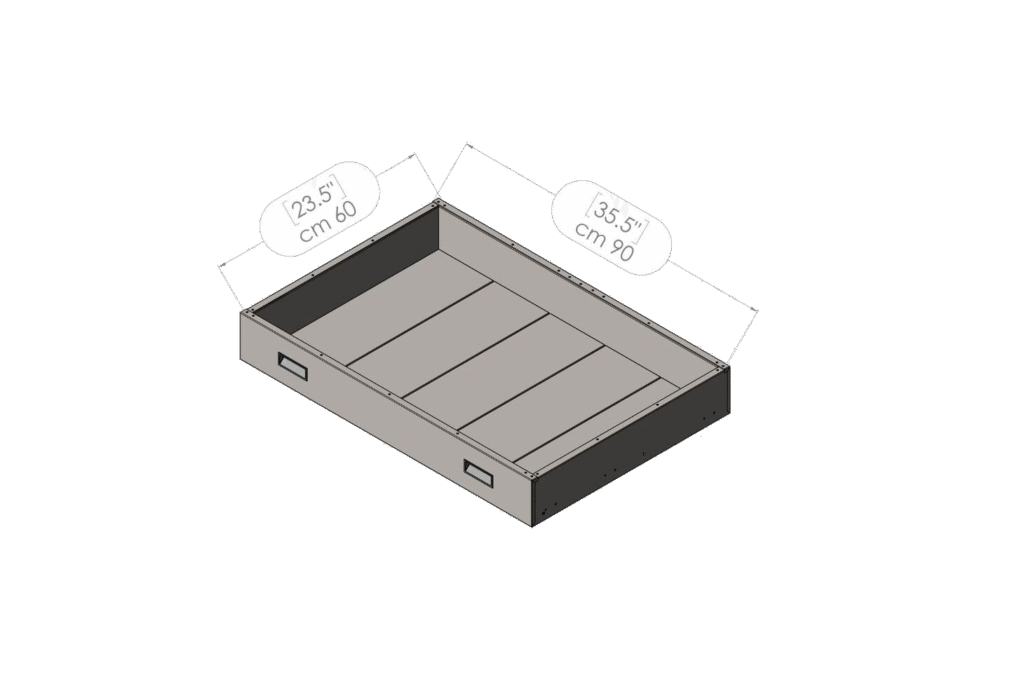 [23.5"]
cm 60

[35.5"]
cm 90